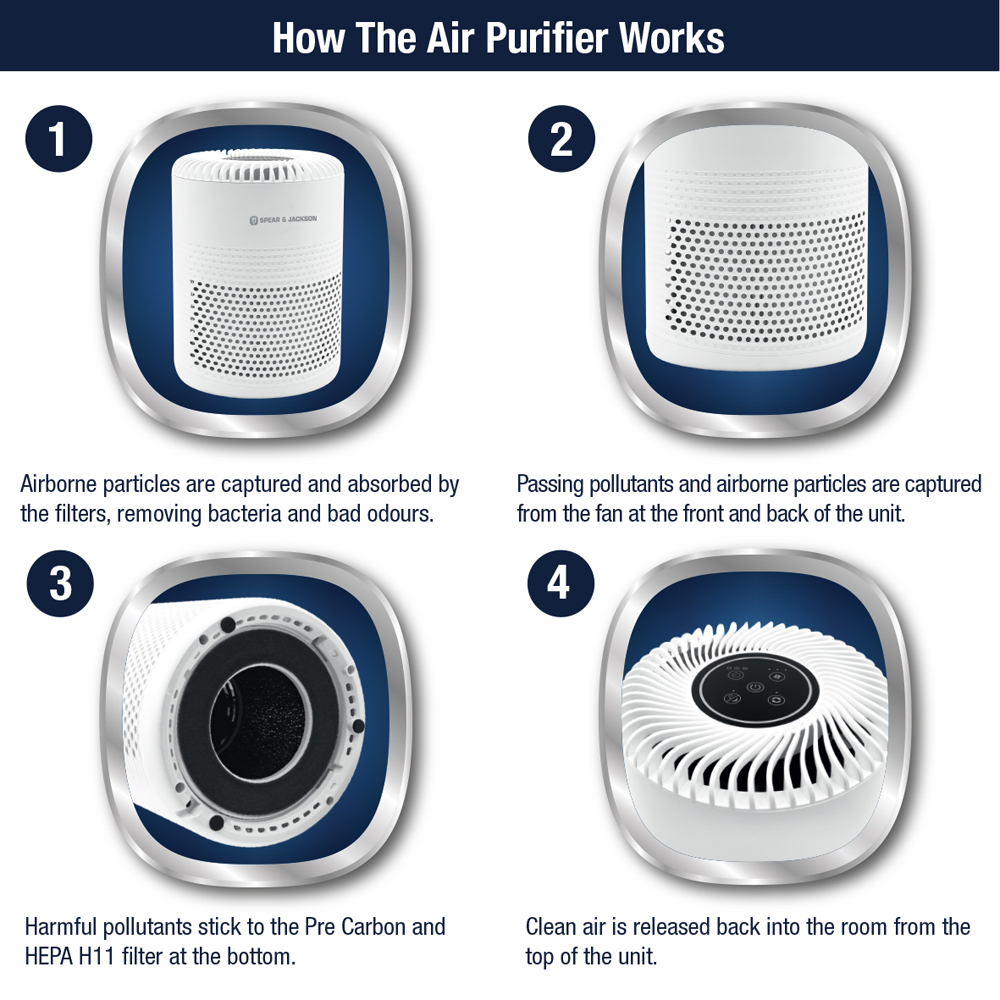 How The Air Purifier Works

1

SPEAR & JACKSON

Airborne particles are captured and absorbed by the filters, removing bacteria and bad odours.

2

Passing pollutants and airborne particles are captured from the fan at the front and back of the unit.

3

Harmful pollutants stick to the Pre Carbon and HEPA H11 filter at the bottom.

4

Clean air is released back into the room from the top of the unit.