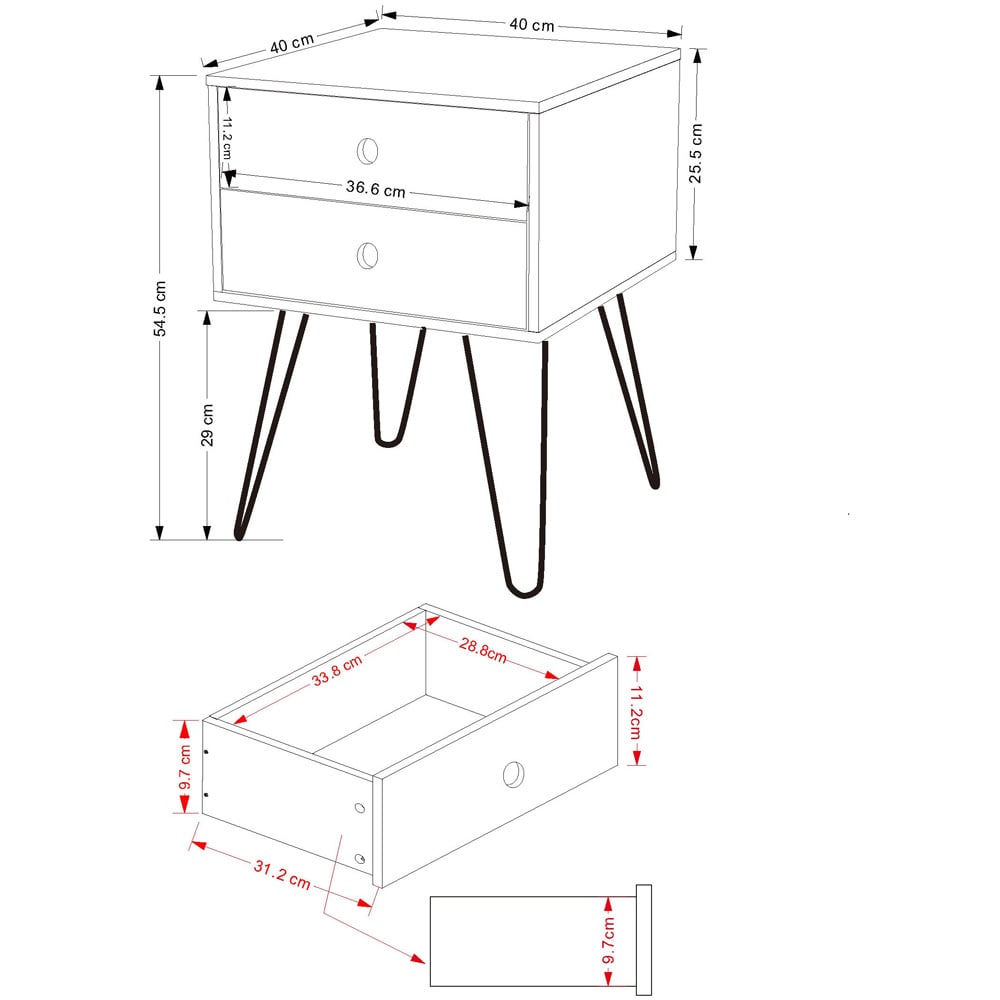 40 cm
40 cm
11.2 cm
36.6 cm
25.5 cm
54.5 cm
29 cm
33.8 cm
28.8cm
11.2cm
9.7 cm
31.2 cm
9.7cm