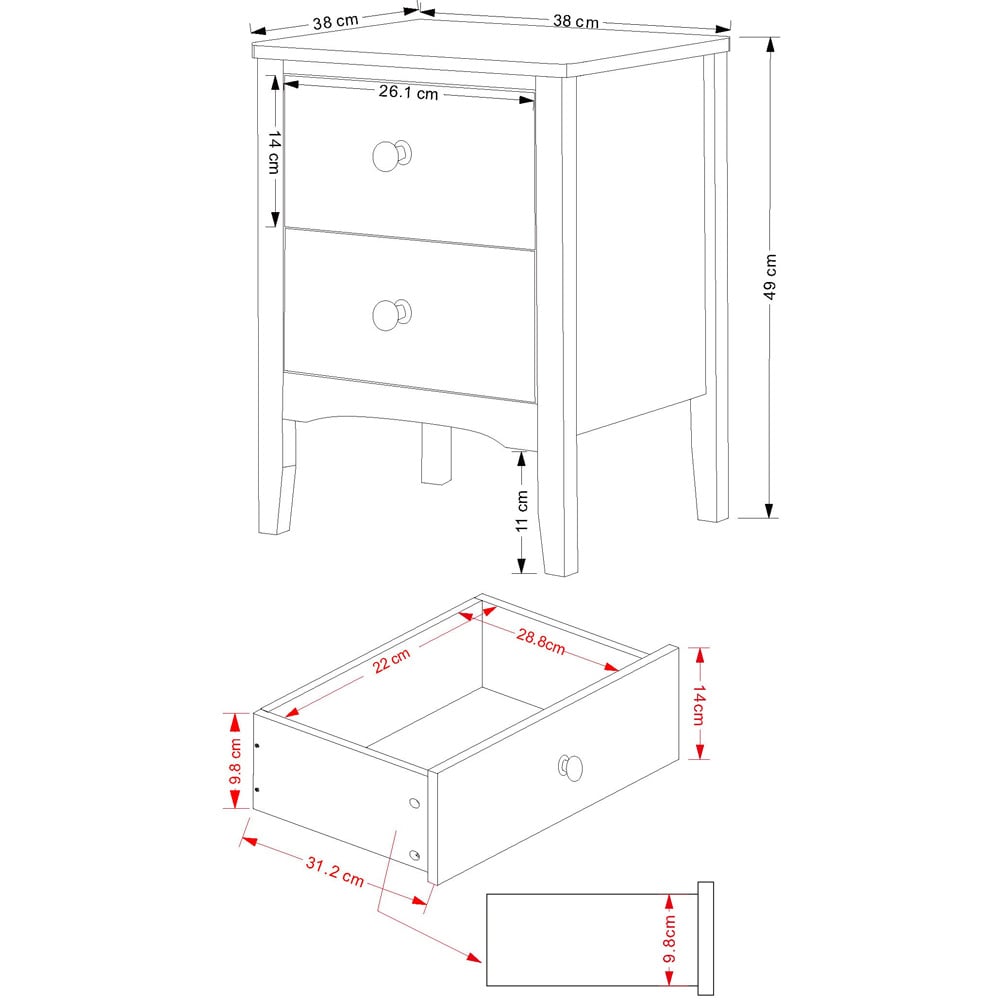 38 cm
38 cm
26.1 cm
14 cm
49 cm
11 cm
22 cm
28.8cm
14cm
9.8 cm
31.2 cm
9.8cm