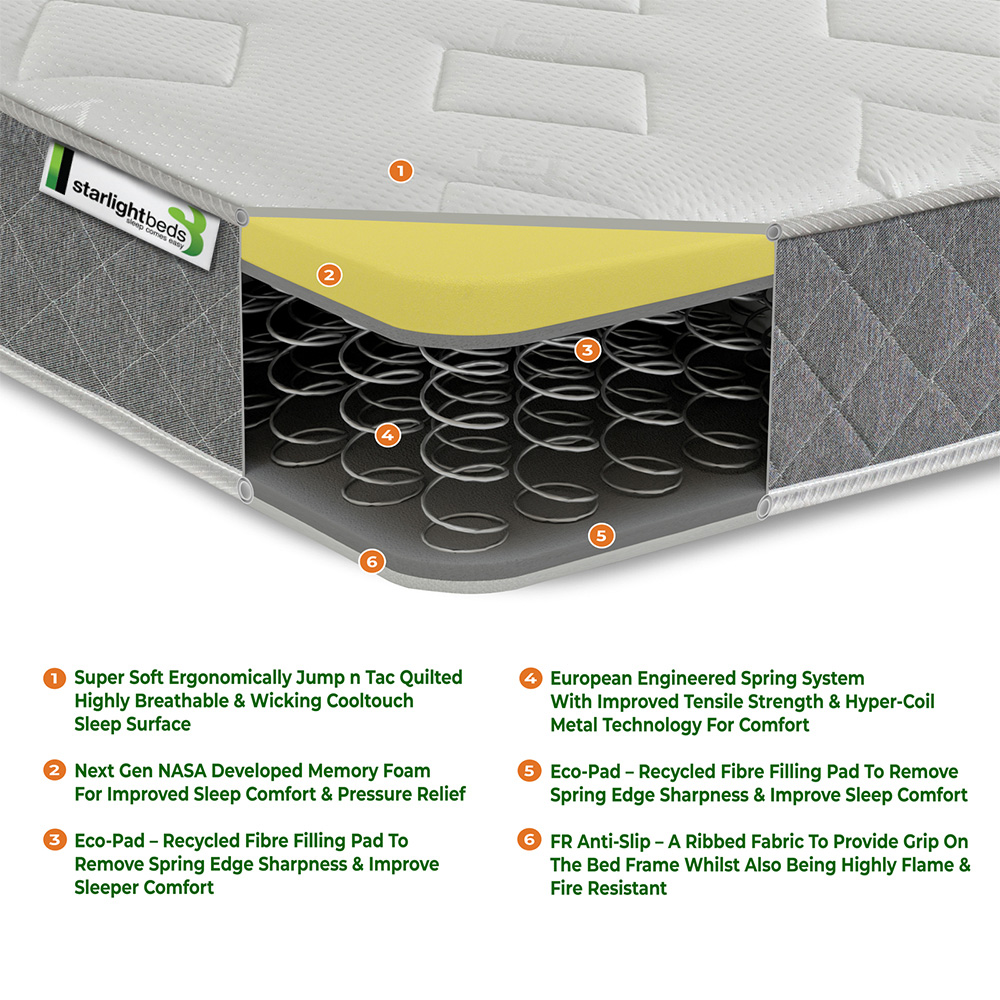 starlightbeds
sleep comes easy

1

2

3

4

5

6

1 Super Soft Ergonomically Jump n Tac Quilted Highly Breathable & Wicking Cooltouch Sleep Surface

2 Next Gen NASA Developed Memory Foam For Improved Sleep Comfort & Pressure Relief

3 Eco-Pad – Recycled Fibre Filling Pad To Remove Spring Edge Sharpness & Improve Sleeper Comfort

4 European Engineered Spring System With Improved Tensile Strength & Hyper-Coil Metal Technology For Comfort

5 Eco-Pad – Recycled Fibre Filling Pad To Remove Spring Edge Sharpness & Improve Sleep Comfort

6 FR Anti-Slip – A Ribbed Fabric To Provide Grip On The Bed Frame Whilst Also Being Highly Flame & Fire Resistant