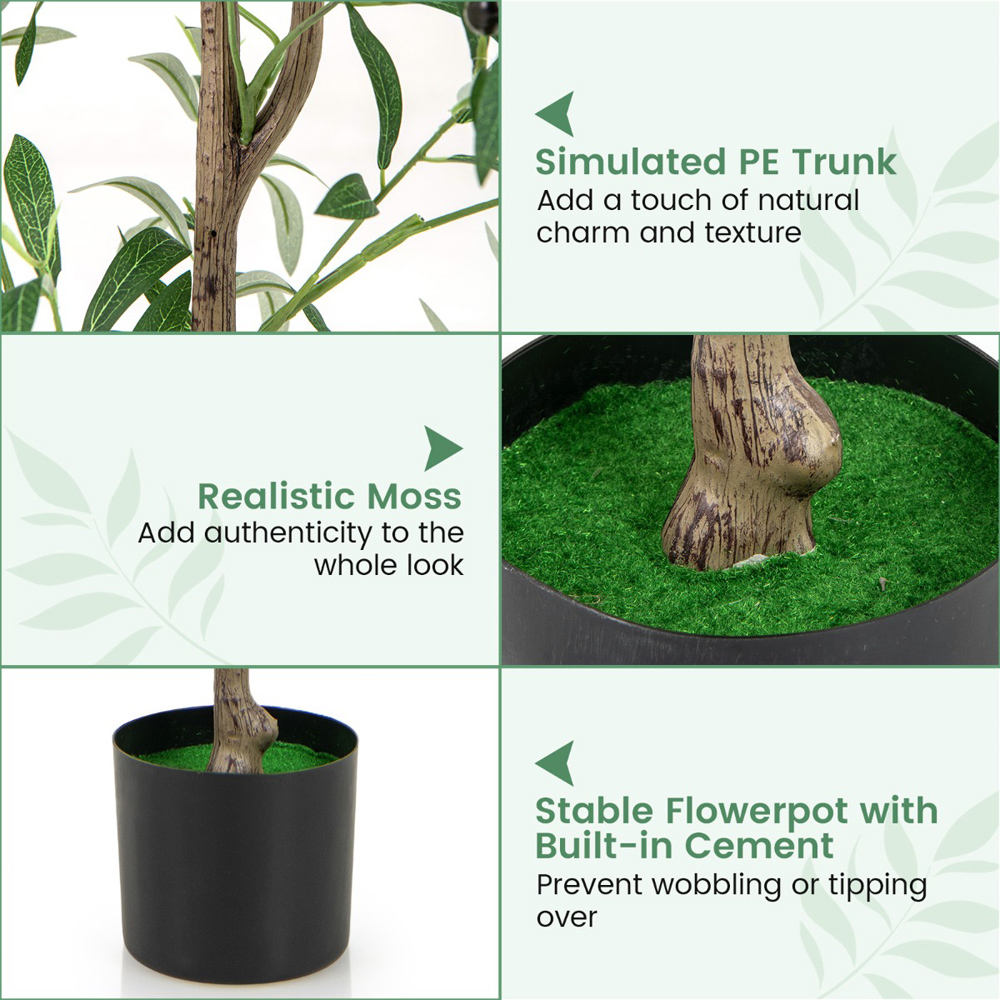 Simulated PE Trunk
Add a touch of natural charm and texture

Realistic Moss
Add authenticity to the whole look

Stable Flowerpot with Built-in Cement
Prevent wobbling or tipping over