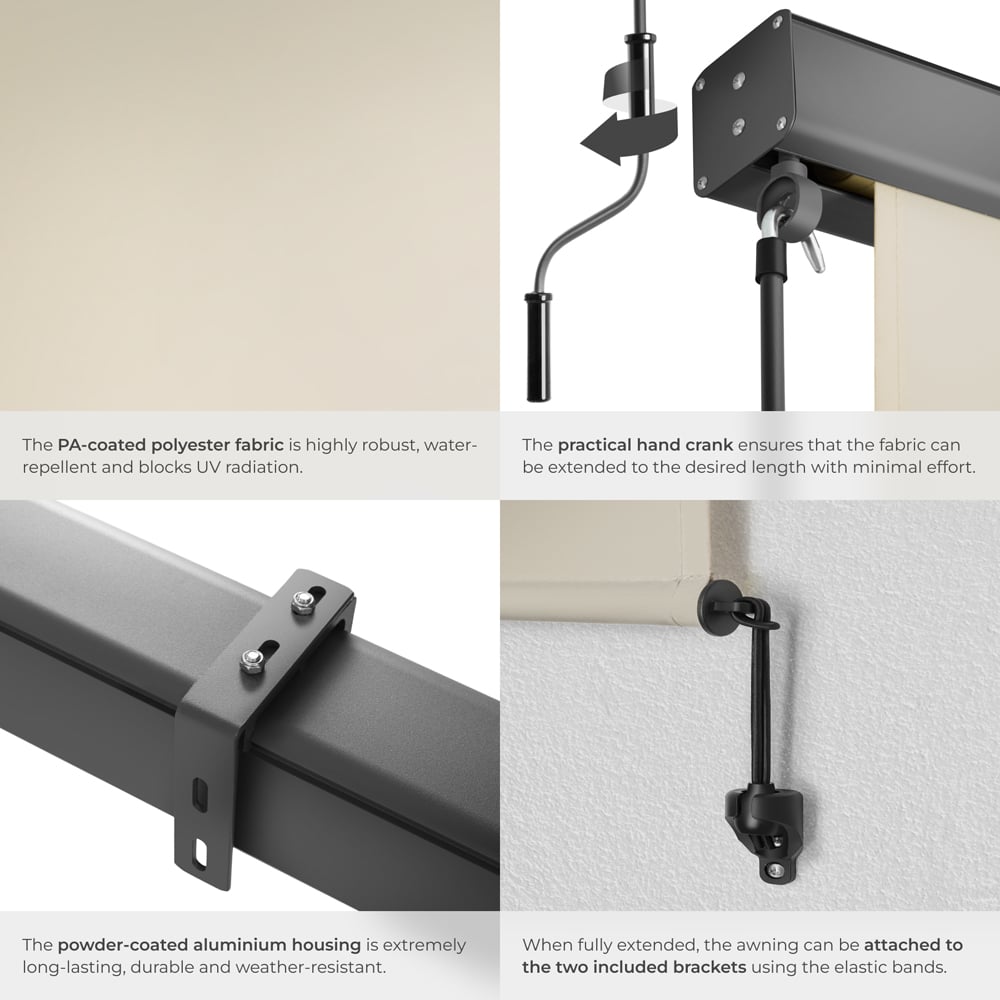 The PA-coated polyester fabric is highly robust, water-repellent and blocks UV radiation.

The practical hand crank ensures that the fabric can be extended to the desired length with minimal effort.

The powder-coated aluminium housing is extremely long-lasting, durable and weather-resistant.

When fully extended, the awning can be attached to the two included brackets using the elastic bands.